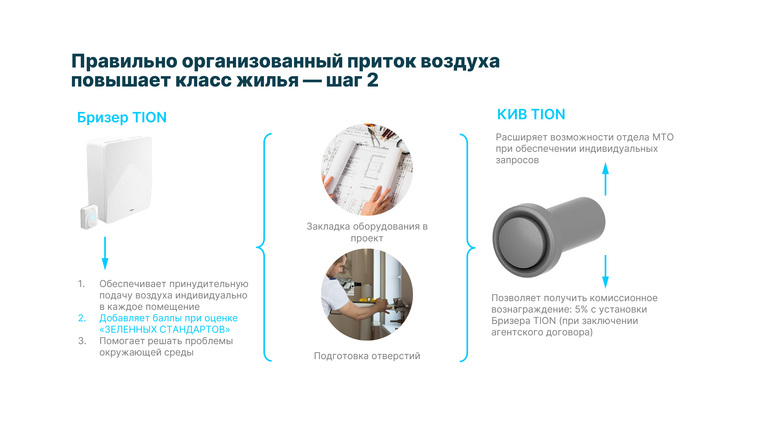 Правильно организованный приток воздуха повышает класс жилья — шаг 2

Бризер TION

1. Обеспечивает принудительную подачу воздуха индивидуально в каждое помещение
2. Добавляет баллы при оценке «ЗЕЛЕННЫХ СТАНДАРТОВ»
3. Помогает решать проблемы окружающей среды

Закладка оборудования в проект

Подготовка отверстий

КИВ TION

Расширяет возможности отдела МТО при обеспечении индивидуальных запросов

Позволяет получить комиссионное вознаграждение: 5% с установки Бризера TION (при заключении агентского договора)